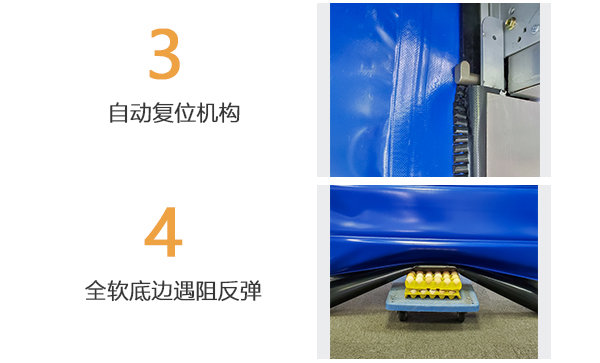 3

自动复位机构

4

全软底边遇阻反弹